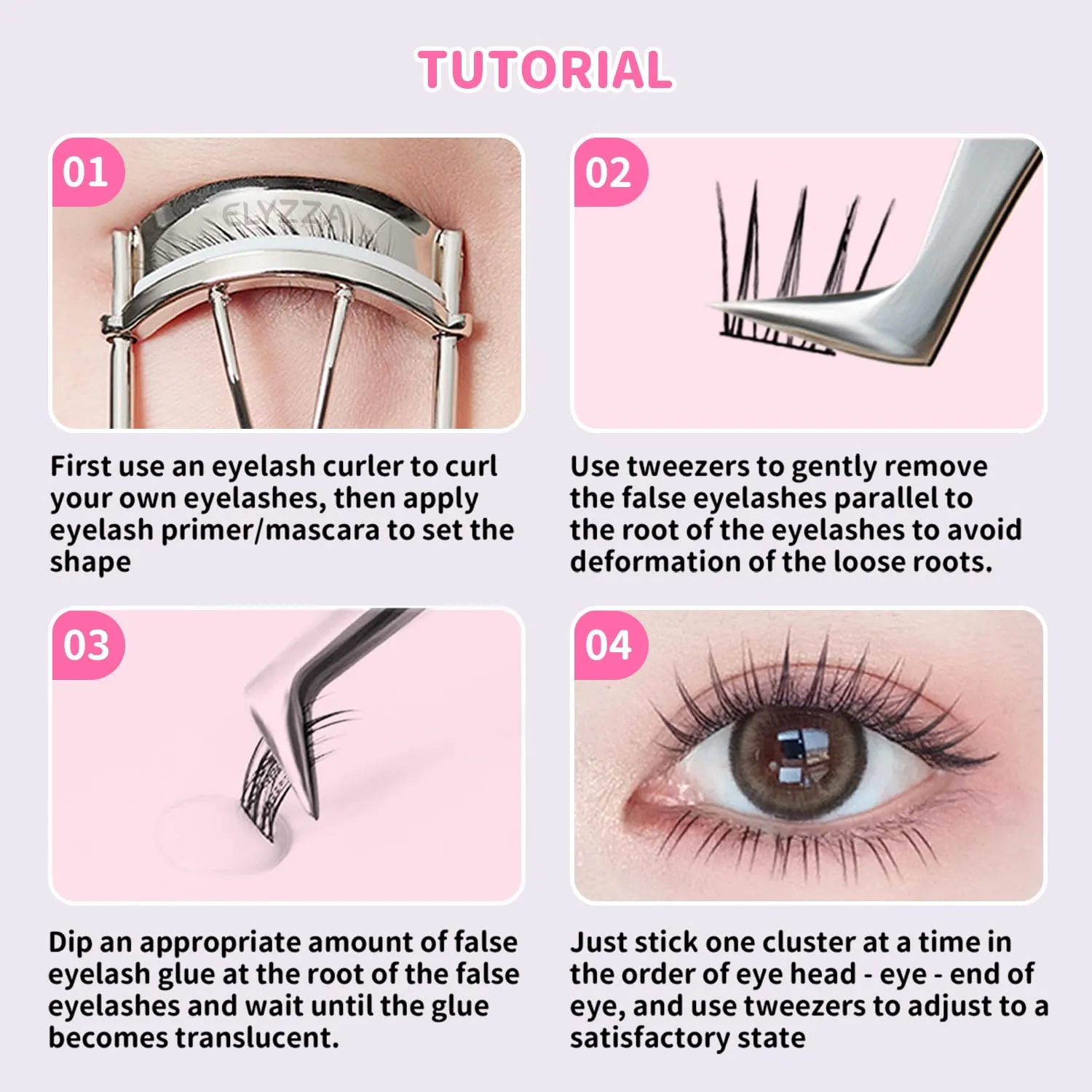 TUTORIAL

01

ELYZZA

First use an eyelash curler to curl your own eyelashes, then apply eyelash primer/mascara to set the shape

02

Use tweezers to gently remove the false eyelashes parallel to the root of the eyelashes to avoid deformation of the loose roots.

03

Dip an appropriate amount of false eyelash glue at the root of the false eyelashes and wait until the glue becomes translucent.

04

Just stick one cluster at a time in the order of eye head - eye - end of eye, and use tweezers to adjust to a satisfactory state