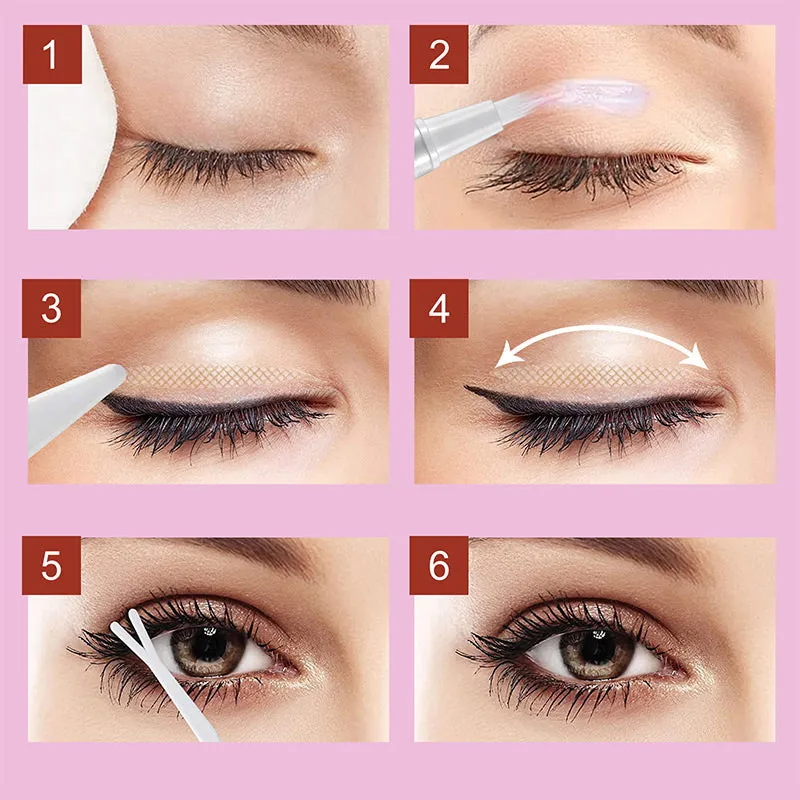 1

2

3

4

5

6