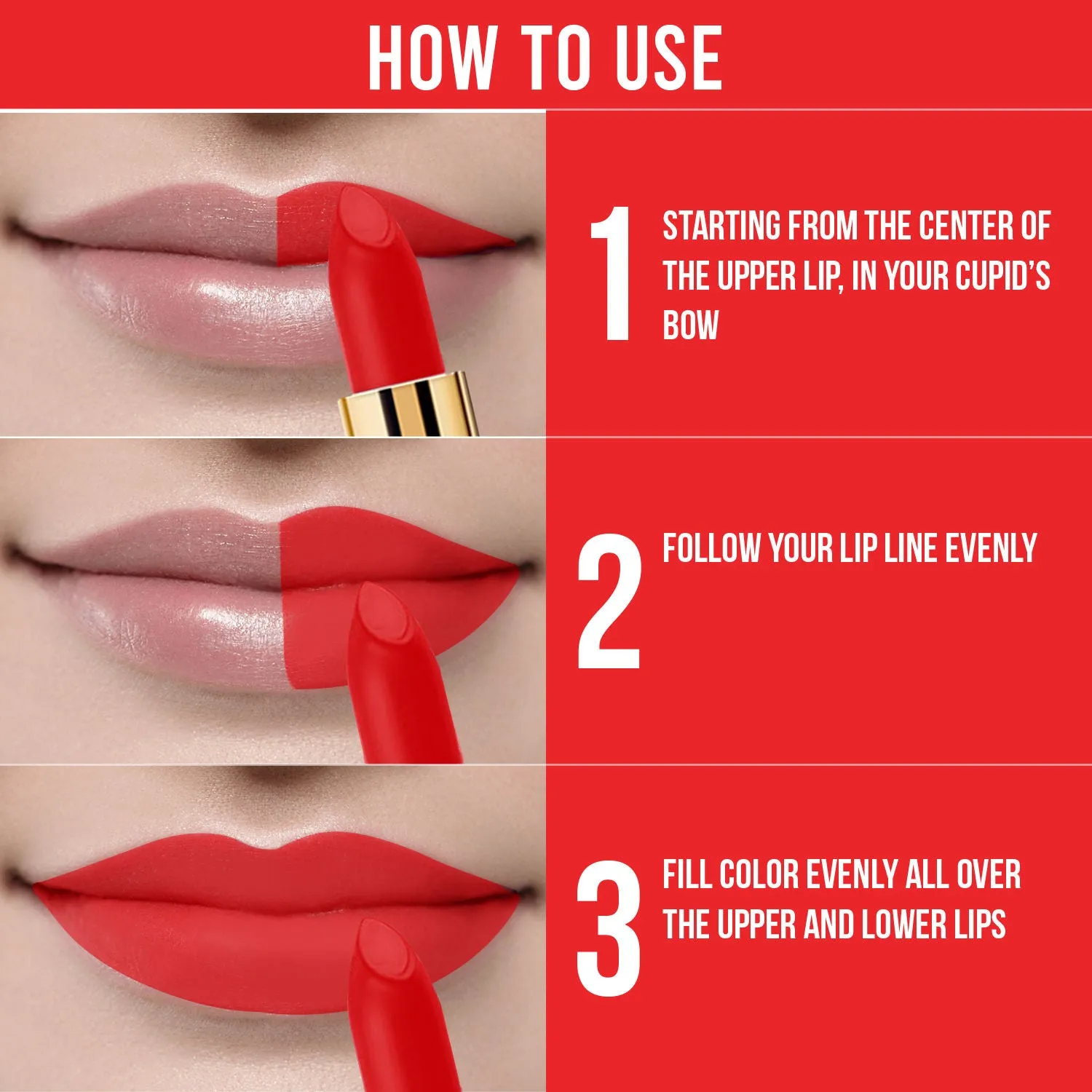 HOW TO USE

1 STARTING FROM THE CENTER OF THE UPPER LIP, IN YOUR CUPID'S BOW

2 FOLLOW YOUR LIP LINE EVENLY

3 FILL COLOR EVENLY ALL OVER THE UPPER AND LOWER LIPS